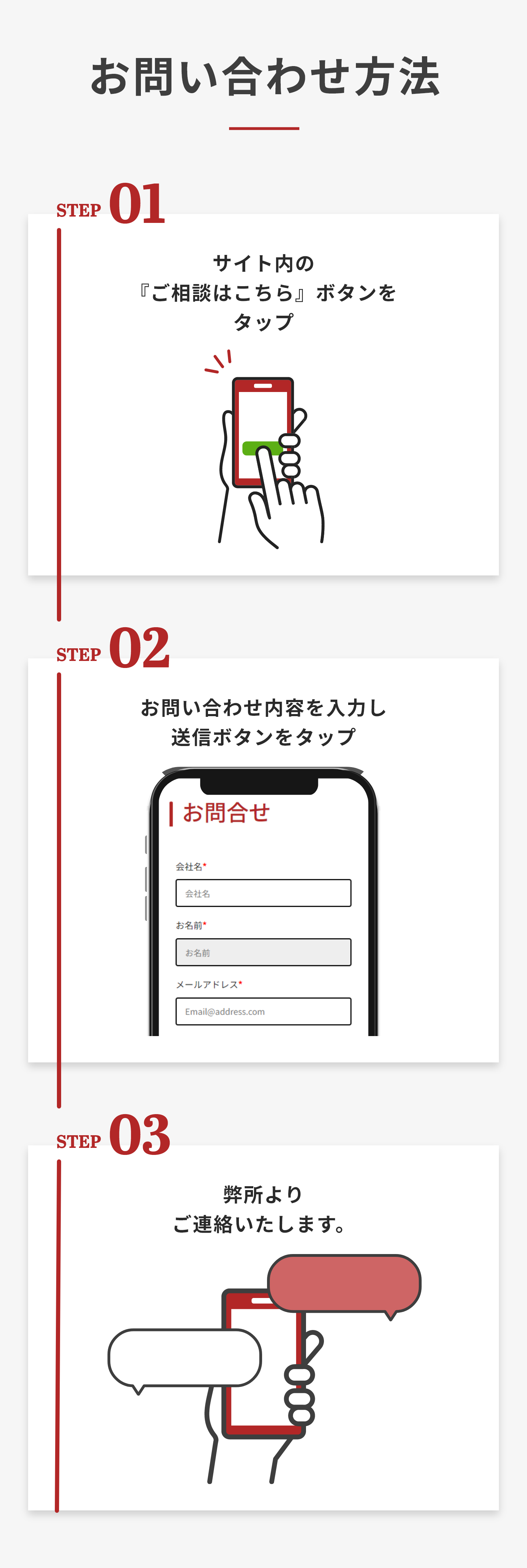 お問い合わせ方法

STEP 01

サイト内の
『ご相談はこちら』ボタンを
タップ

STEP 02

お問い合わせ内容を入力し
送信ボタンをタップ

お問合せ

会社名*

会社名

お名前*

お名前

メールアドレス*

Email@address.com

STEP 03

弊所より
ご連絡いたします。